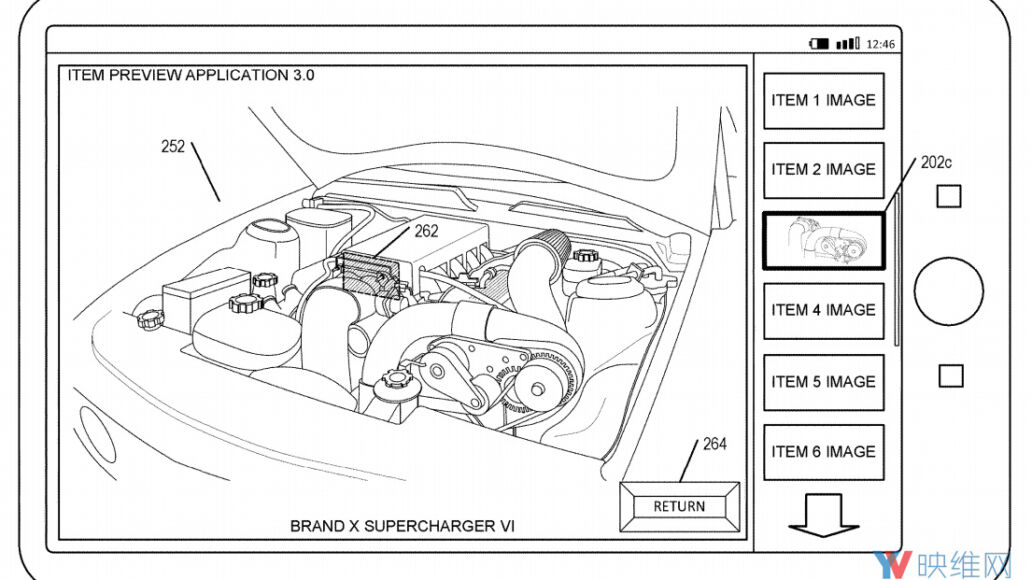 12:46

ITEM PREVIEW APPLICATION 3.0

252

262

264

RETURN

BRAND X SUPERCHARGER VI

ITEM 1 IMAGE

ITEM 2 IMAGE

202c

ITEM 4 IMAGE

ITEM 5 IMAGE

ITEM 6 IMAGE

映维网