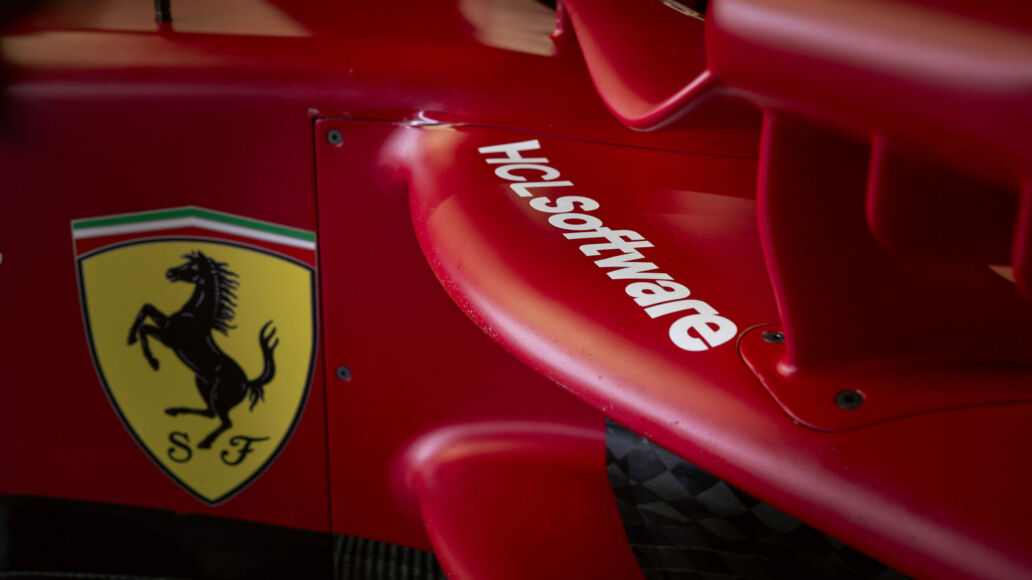 S F

HCLSoftware