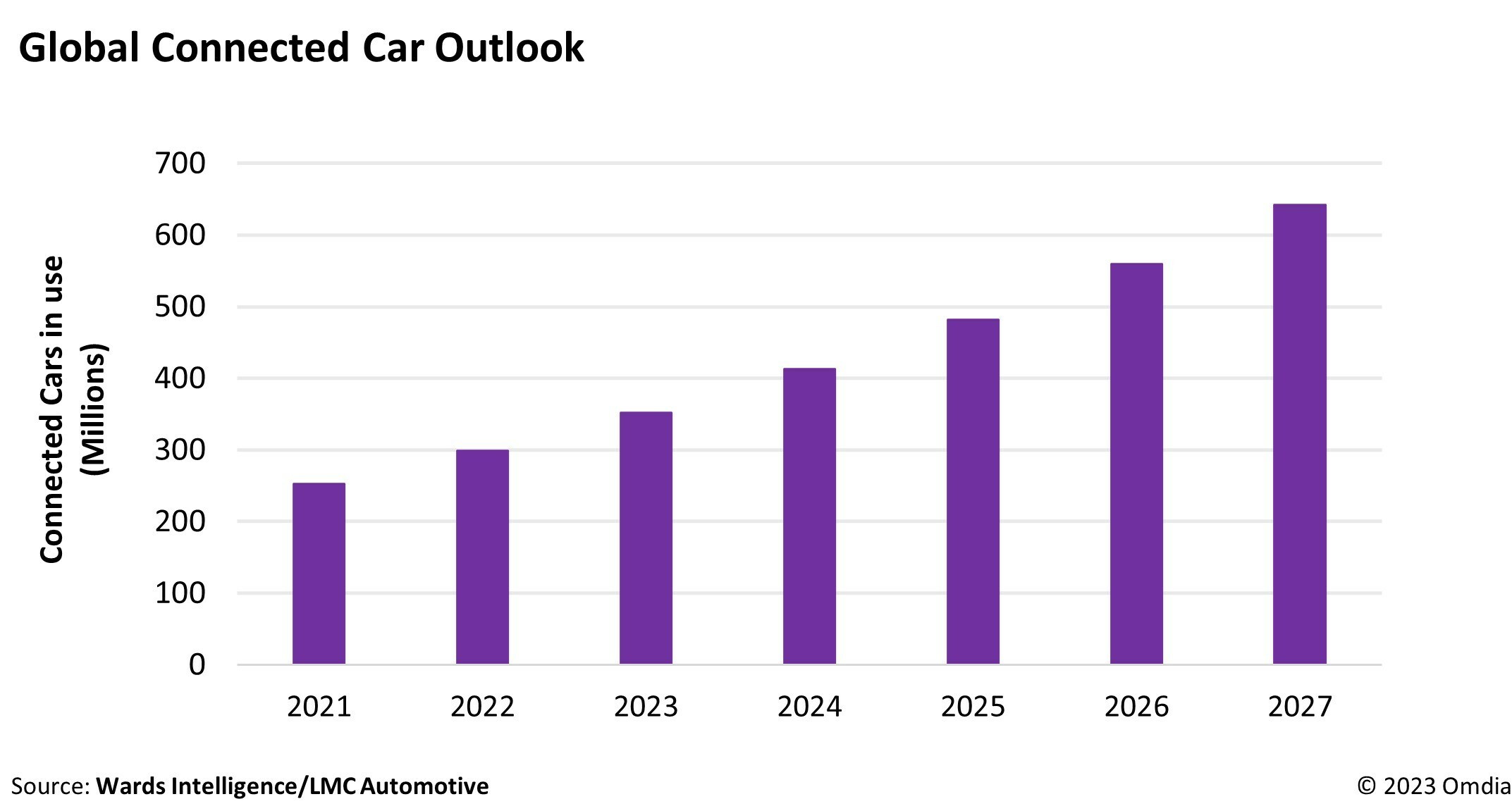 Global Connected Car Outlook

Connected Cars in use (Millions)

700
600
500
400
300
200
100
0

2021 2022 2023 2024 2025 2026 2027

Source: Wards Intelligence/LMC Automotive

© 2023 Omdia